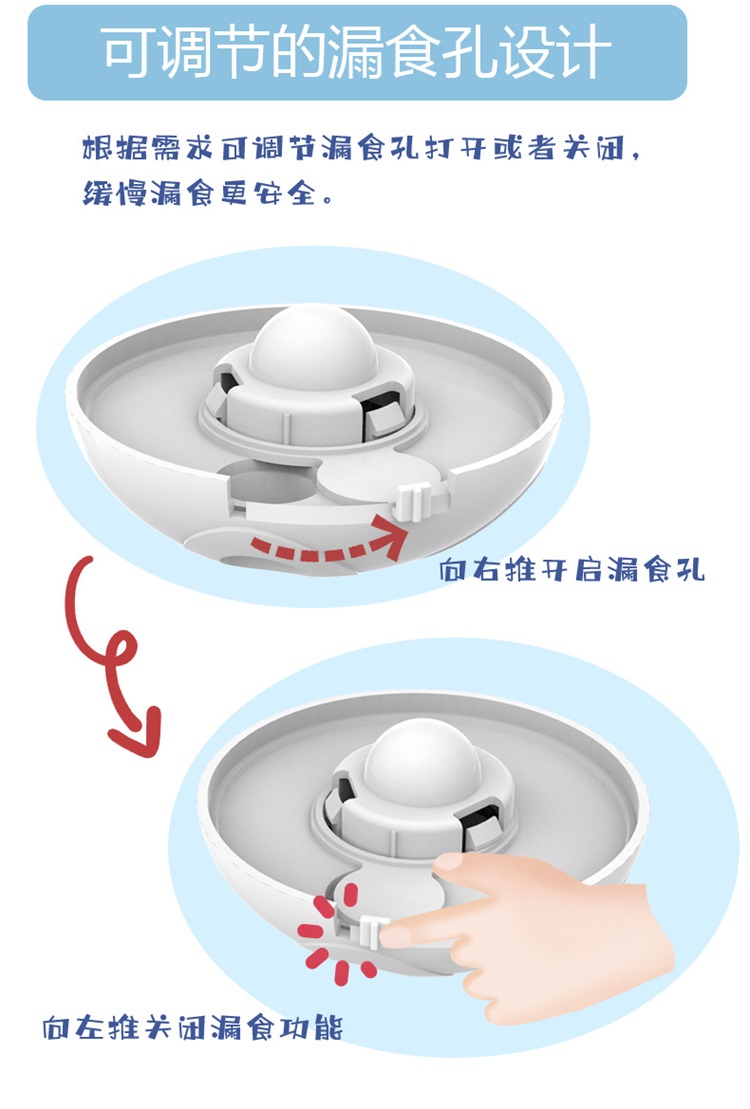 可调节的漏食孔设计

根据需求可调节漏食孔打开或者关闭，缓慢漏食更安全。

向右推开启漏食孔

向左推关闭漏食功能